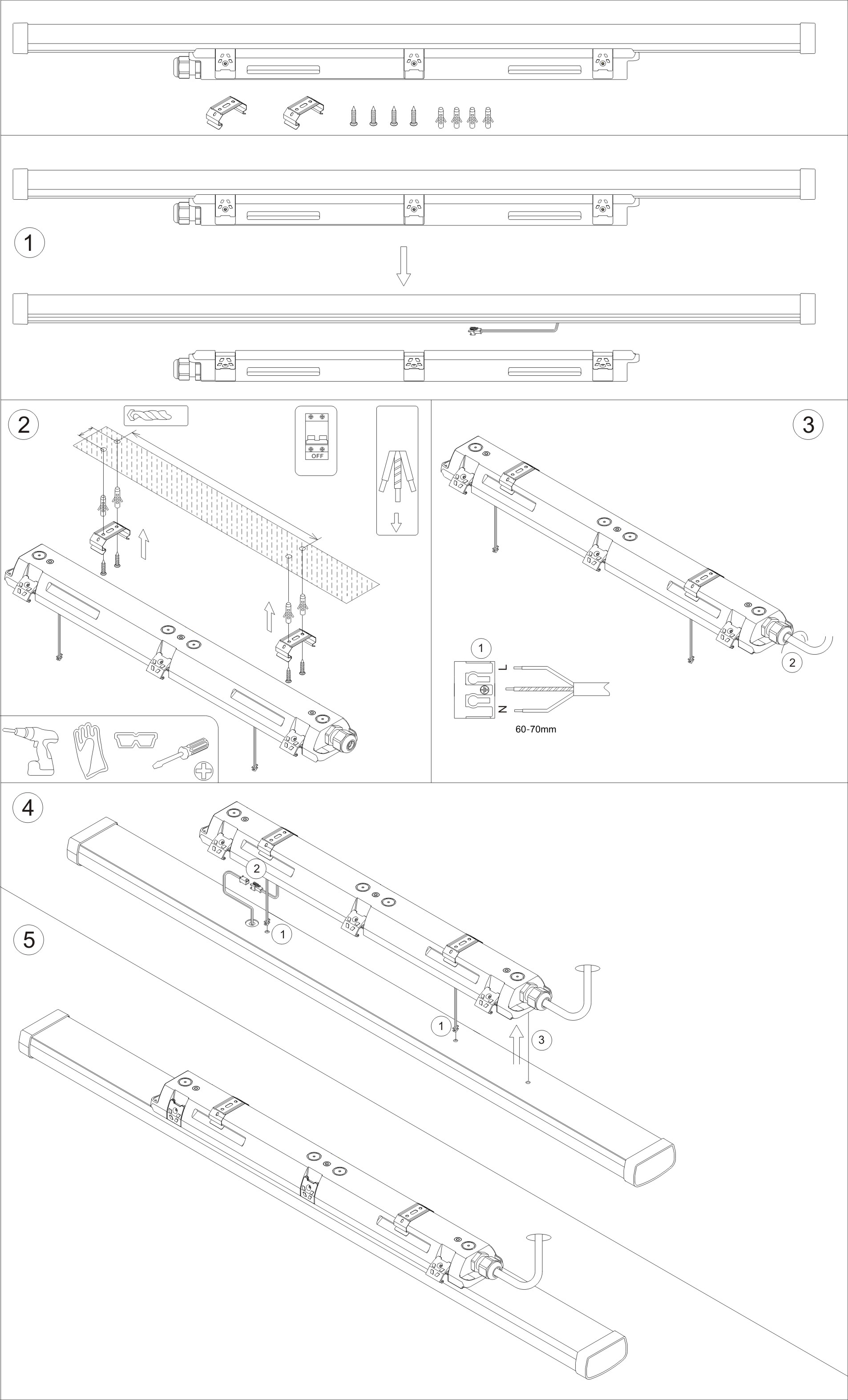 1

2

OFF

3

1

L

N

60-70mm

2

4

2

1

1

3

5